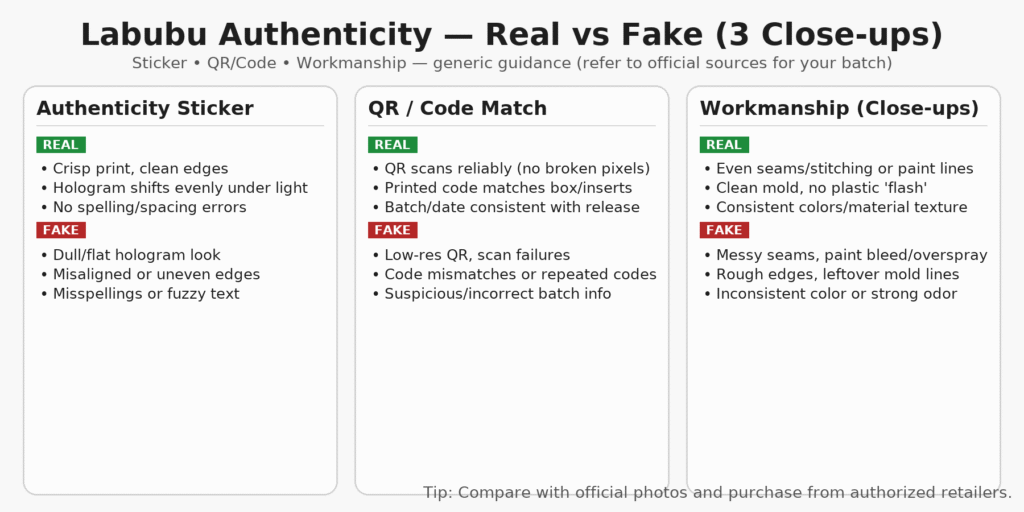 Labubu Authenticity — Real vs Fake (3 Close-ups)

Sticker • QR/Code • Workmanship — generic guidance (refer to official sources for your batch)

Authenticity Sticker

REAL
• Crisp print, clean edges
• Hologram shifts evenly under light
• No spelling/spacing errors

FAKE
• Dull/flat hologram look
• Misaligned or uneven edges
• Misspellings or fuzzy text

QR / Code Match

REAL
• QR scans reliably (no broken pixels)
• Printed code matches box/inserts
• Batch/date consistent with release

FAKE
• Low-res QR, scan failures
• Code mismatches or repeated codes
• Suspicious/incorrect batch info

Workmanship (Close-ups)

REAL
• Even seams/stitching or paint lines
• Clean mold, no plastic 'flash'
• Consistent colors/material texture

FAKE
• Messy seams, paint bleed/overspray
• Rough edges, leftover mold lines
• Inconsistent color or strong odor

Tip: Compare with official photos and purchase from authorized retailers.